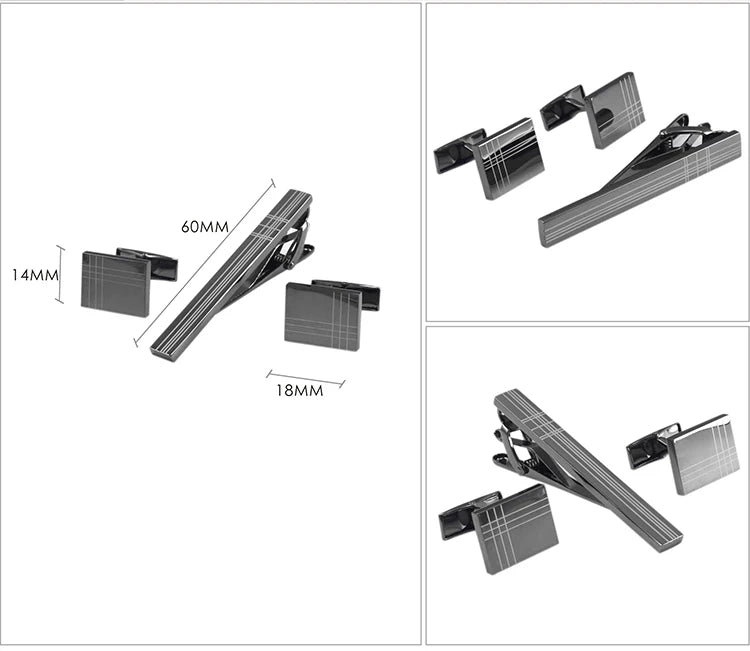 60MM
14MM
18MM